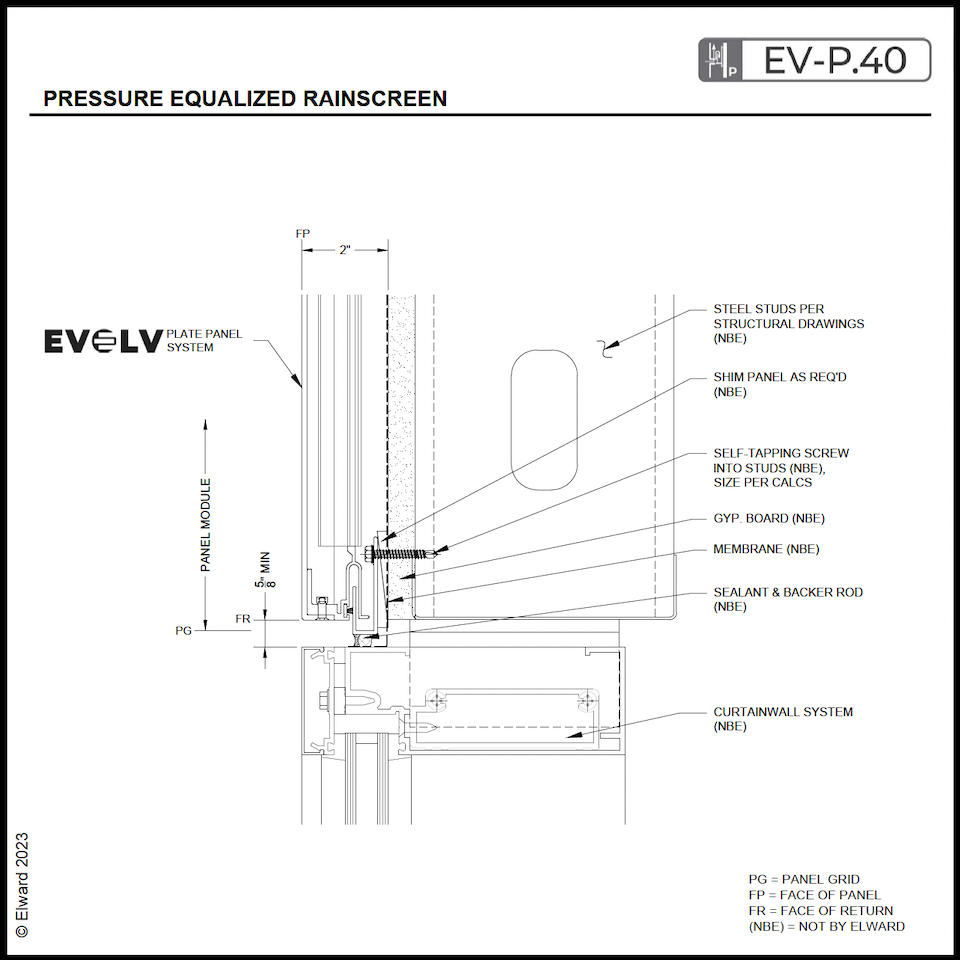 EV-P.40

PRESSURE EQUALIZED RAINSCREEN

FP

2"

EVOLV PLATE PANEL SYSTEM

PANEL MODULE

$\frac{5}{8}$" MIN

FR

PG

STEEL STUDS PER STRUCTURAL DRAWINGS (NBE)

SHIM PANEL AS REQ'D (NBE)

SELF-TAPPING SCREW INTO STUDS (NBE), SIZE PER CALCS

GYP. BOARD (NBE)

MEMBRANE (NBE)

SEALANT & BACKER ROD (NBE)

CURTAINWALL SYSTEM (NBE)

PG = PANEL GRID
FP = FACE OF PANEL
FR = FACE OF RETURN
(NBE) = NOT BY ELWARD

© Elward 2023