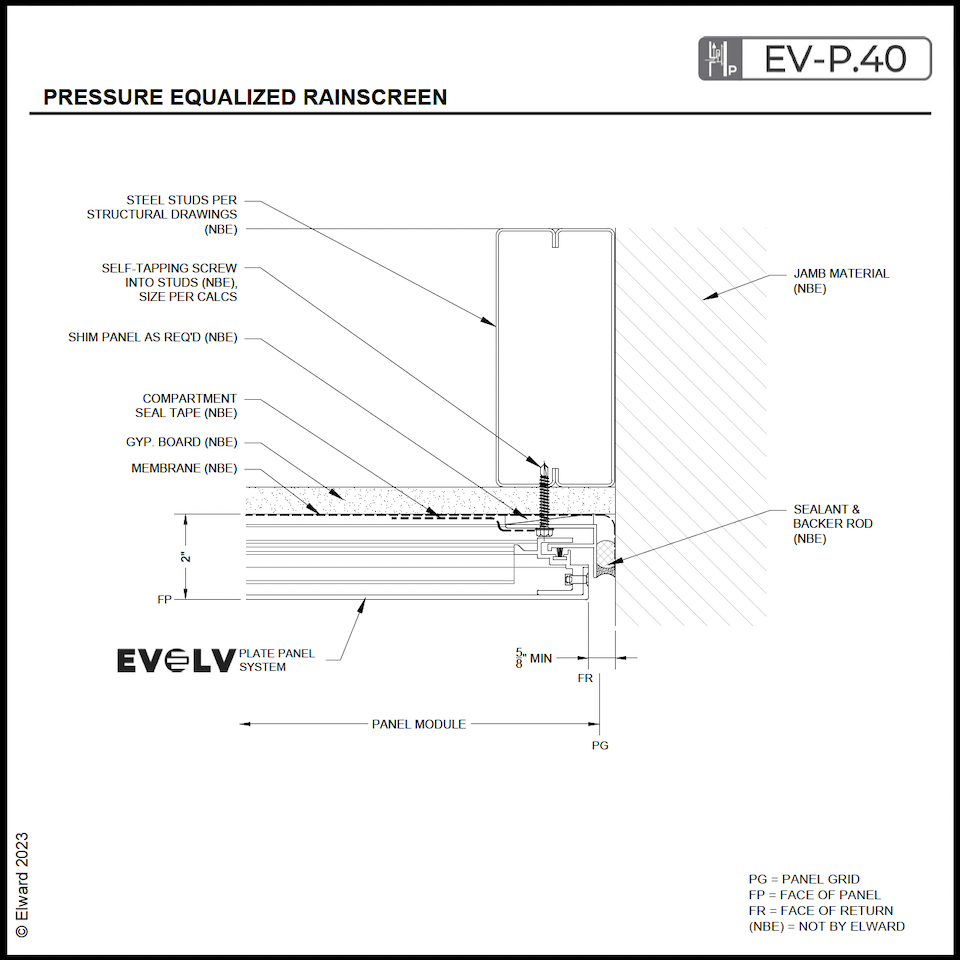 EV-P.40

PRESSURE EQUALIZED RAINSCREEN

STEEL STUDS PER STRUCTURAL DRAWINGS (NBE)

SELF-TAPPING SCREW INTO STUDS (NBE), SIZE PER CALCS

SHIM PANEL AS REQ'D (NBE)

COMPARTMENT SEAL TAPE (NBE)

GYP. BOARD (NBE)

MEMBRANE (NBE)

JAMB MATERIAL (NBE)

SEALANT & BACKER ROD (NBE)

2"

FP

EVOLV PLATE PANEL SYSTEM

$\frac{5}{8}$" MIN

FR

PANEL MODULE

PG

© Elward 2023

PG = PANEL GRID
FP = FACE OF PANEL
FR = FACE OF RETURN
(NBE) = NOT BY ELWARD