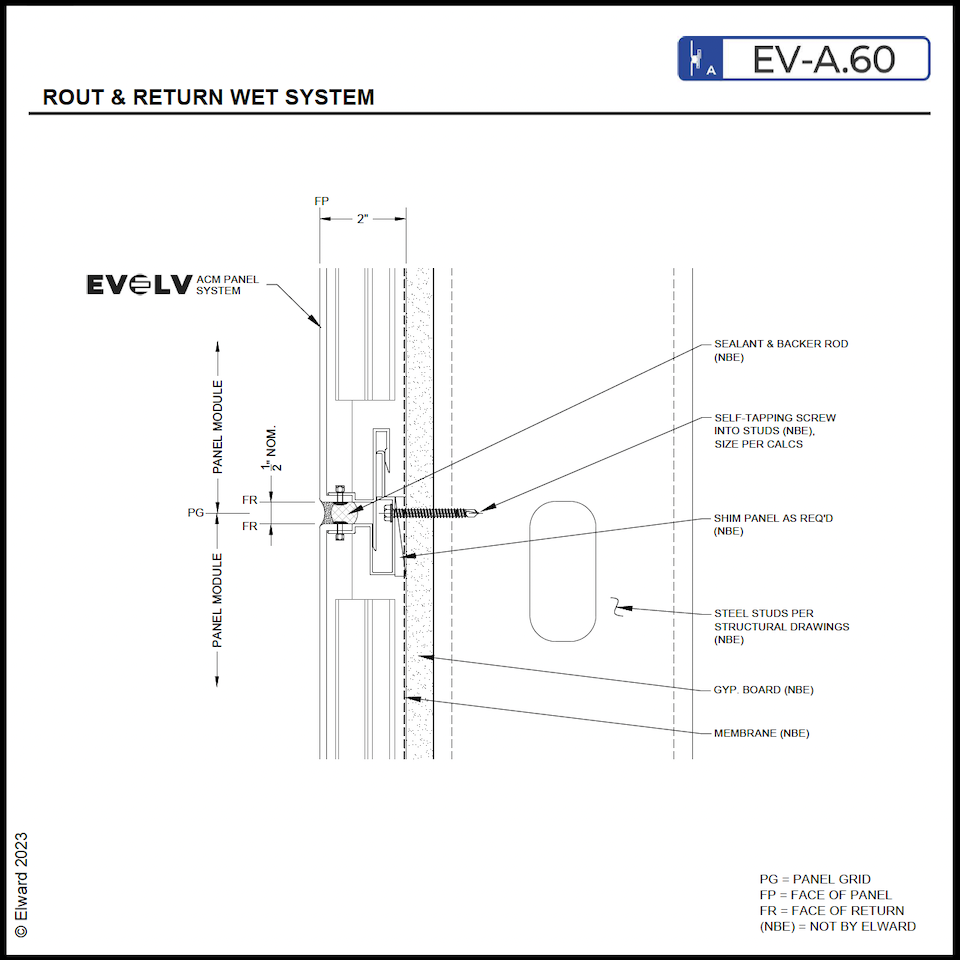 A EV-A.60

ROUT & RETURN WET SYSTEM

FP

2"

EVOLV ACM PANEL SYSTEM

PANEL MODULE

$\frac{1}{2}$" NOM.

FR

PG

FR

PANEL MODULE

SEALANT & BACKER ROD (NBE)

SELF-TAPPING SCREW INTO STUDS (NBE), SIZE PER CALCS

SHIM PANEL AS REQ'D (NBE)

STEEL STUDS PER STRUCTURAL DRAWINGS (NBE)

GYP. BOARD (NBE)

MEMBRANE (NBE)

© Elward 2023

PG = PANEL GRID
FP = FACE OF PANEL
FR = FACE OF RETURN
(NBE) = NOT BY ELWARD