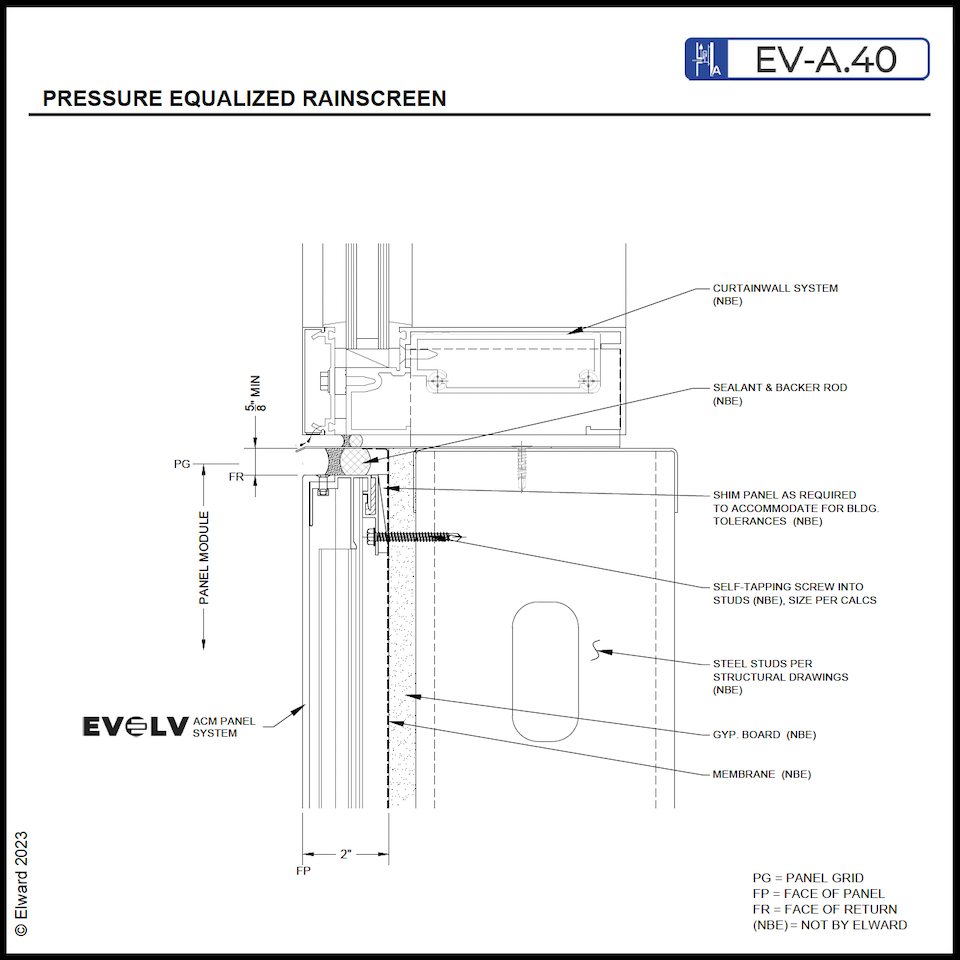 EV-A.40

PRESSURE EQUALIZED RAINSCREEN

CURTAINWALL SYSTEM (NBE)

SEALANT & BACKER ROD (NBE)

$\frac{5}{8}$" MIN

PG

FR

SHIM PANEL AS REQUIRED TO ACCOMMODATE FOR BLDG. TOLERANCES (NBE)

PANEL MODULE

SELF-TAPPING SCREW INTO STUDS (NBE), SIZE PER CALCS

STEEL STUDS PER STRUCTURAL DRAWINGS (NBE)

EVOLV ACM PANEL SYSTEM

GYP. BOARD (NBE)

MEMBRANE (NBE)

2"

FP

PG = PANEL GRID
FP = FACE OF PANEL
FR = FACE OF RETURN
(NBE)= NOT BY ELWARD

© Elward 2023