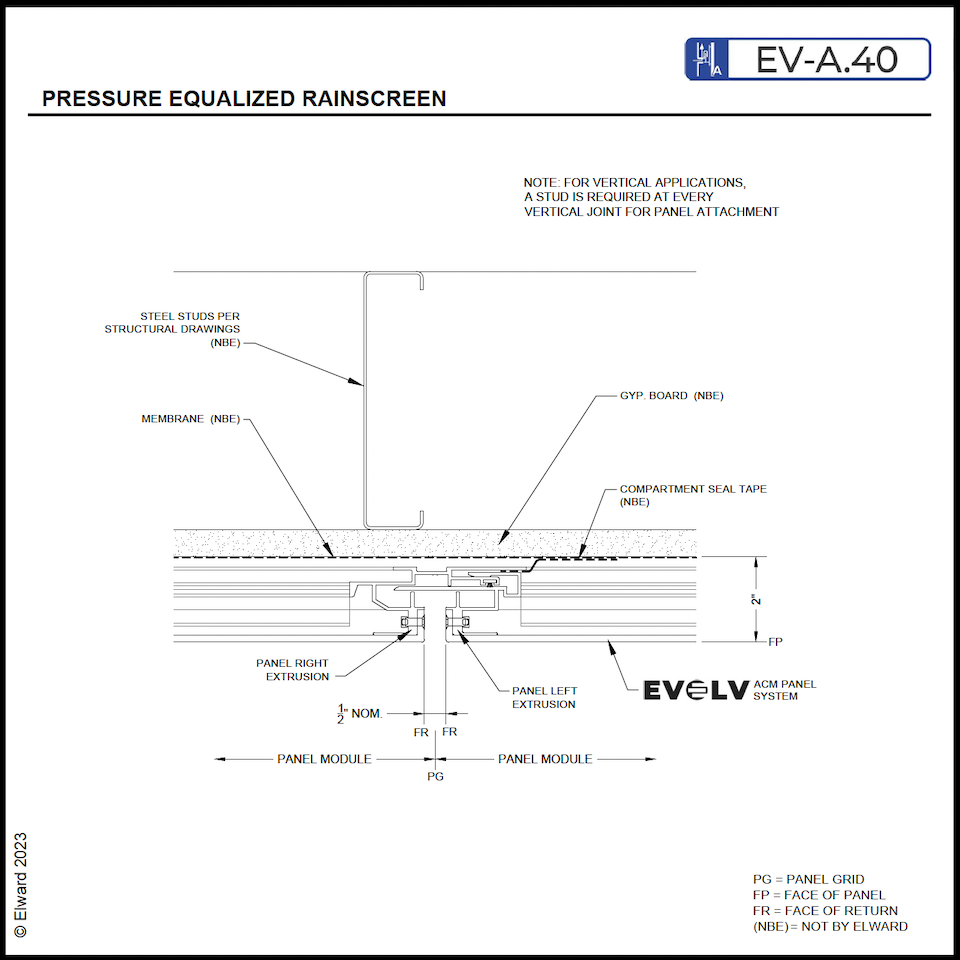 EV-A.40

PRESSURE EQUALIZED RAINSCREEN

NOTE: FOR VERTICAL APPLICATIONS, A STUD IS REQUIRED AT EVERY VERTICAL JOINT FOR PANEL ATTACHMENT

STEEL STUDS PER STRUCTURAL DRAWINGS (NBE)

MEMBRANE (NBE)

GYP. BOARD (NBE)

COMPARTMENT SEAL TAPE (NBE)

2"

FP

PANEL RIGHT EXTRUSION

PANEL LEFT EXTRUSION

EVOLV ACM PANEL SYSTEM

$\frac{1}{2}$" NOM.

FR FR

PANEL MODULE

PANEL MODULE

PG

© Elward 2023

PG = PANEL GRID
FP = FACE OF PANEL
FR = FACE OF RETURN
(NBE)= NOT BY ELWARD